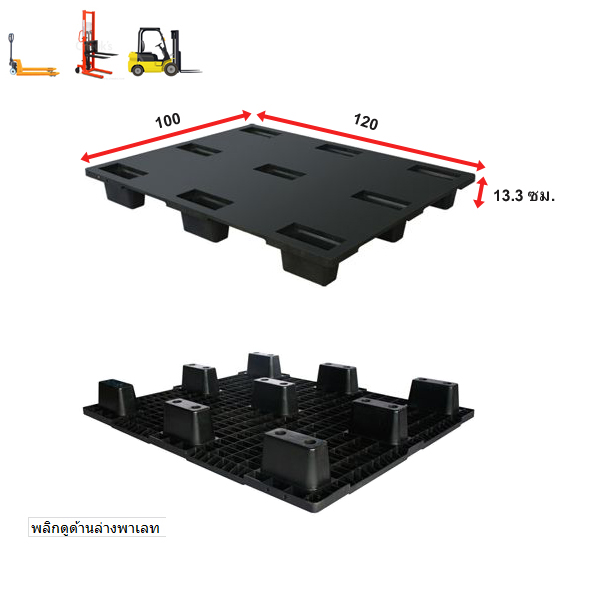 100

120

13.3 ซม.

พลิกดูด้านล่างพาเลท